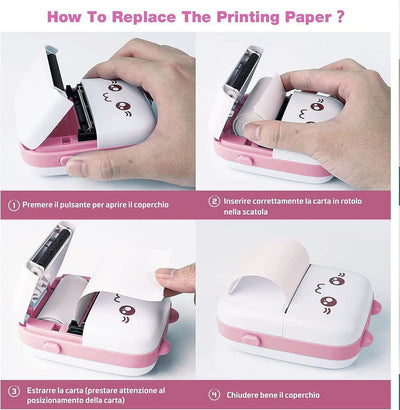 How To Replace The Printing Paper ?

① Premere il pulsante per aprire il coperchio

② Inserire correttamente la carta in rotolo nella scatola

③ Estrarre la carta (prestare attenzione al posizionamento della carta)

④ Chiudere bene il coperchio